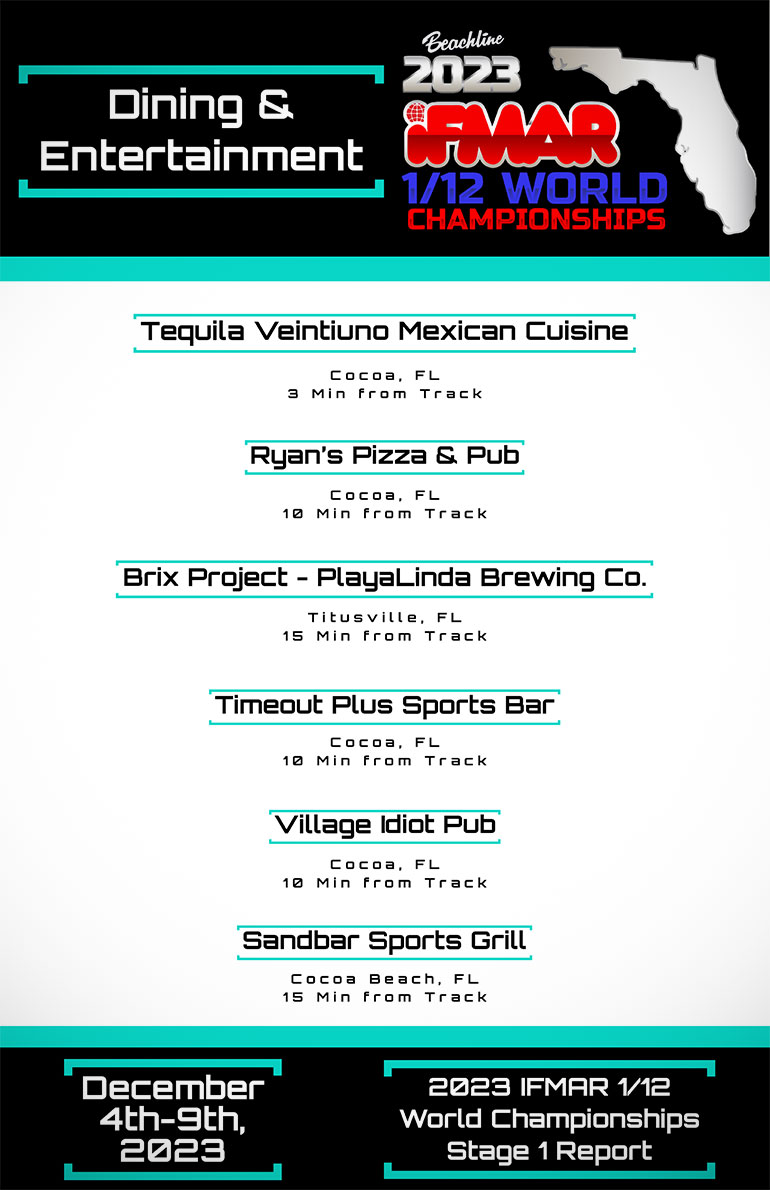 Dining & Entertainment

Beachline
2023
IFMAR
1/12 WORLD
CHAMPIONSHIPS

Tequila Veintiuno Mexican Cuisine

Cocoa, FL
3 Min from Track

Ryan's Pizza & Pub

Cocoa, FL
10 Min from Track

Brix Project - PlayaLinda Brewing Co.

Titusville, FL
15 Min from Track

Timeout Plus Sports Bar

Cocoa, FL
10 Min from Track

Village Idiot Pub

Cocoa, FL
10 Min from Track

Sandbar Sports Grill

Cocoa Beach, FL
15 Min from Track

December 4th-9th, 2023

2023 IFMAR 1/12 World Championships Stage 1 Report